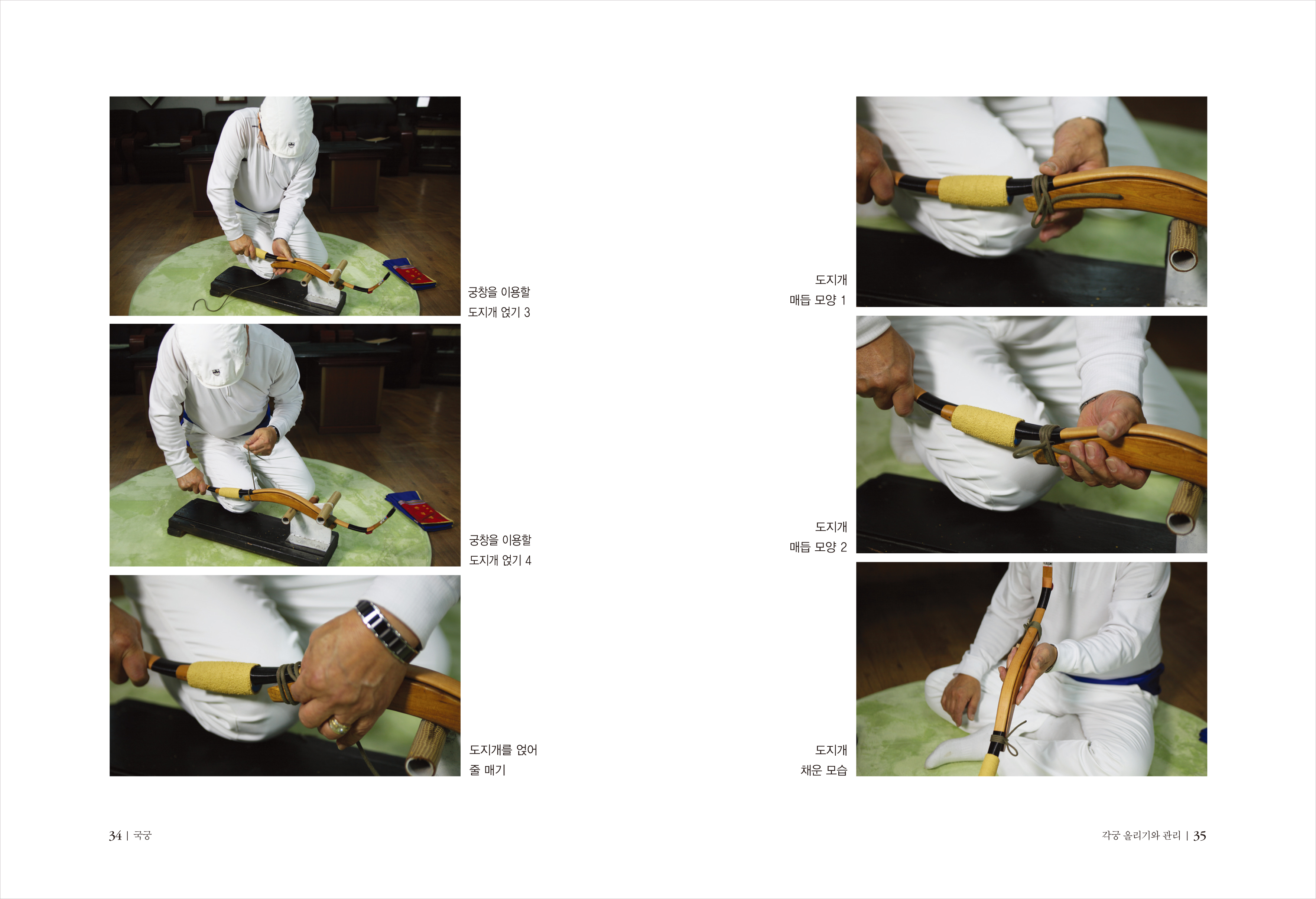 궁창을 이용할
도지개 얹기 3

궁창을 이용할
도지개 얹기 4

도지개를 얹어
줄 매기

34 | 국궁

도지개
매듭 모양 1

도지개
매듭 모양 2

도지개
채운 모습

각궁 올리기와 관리 | 35